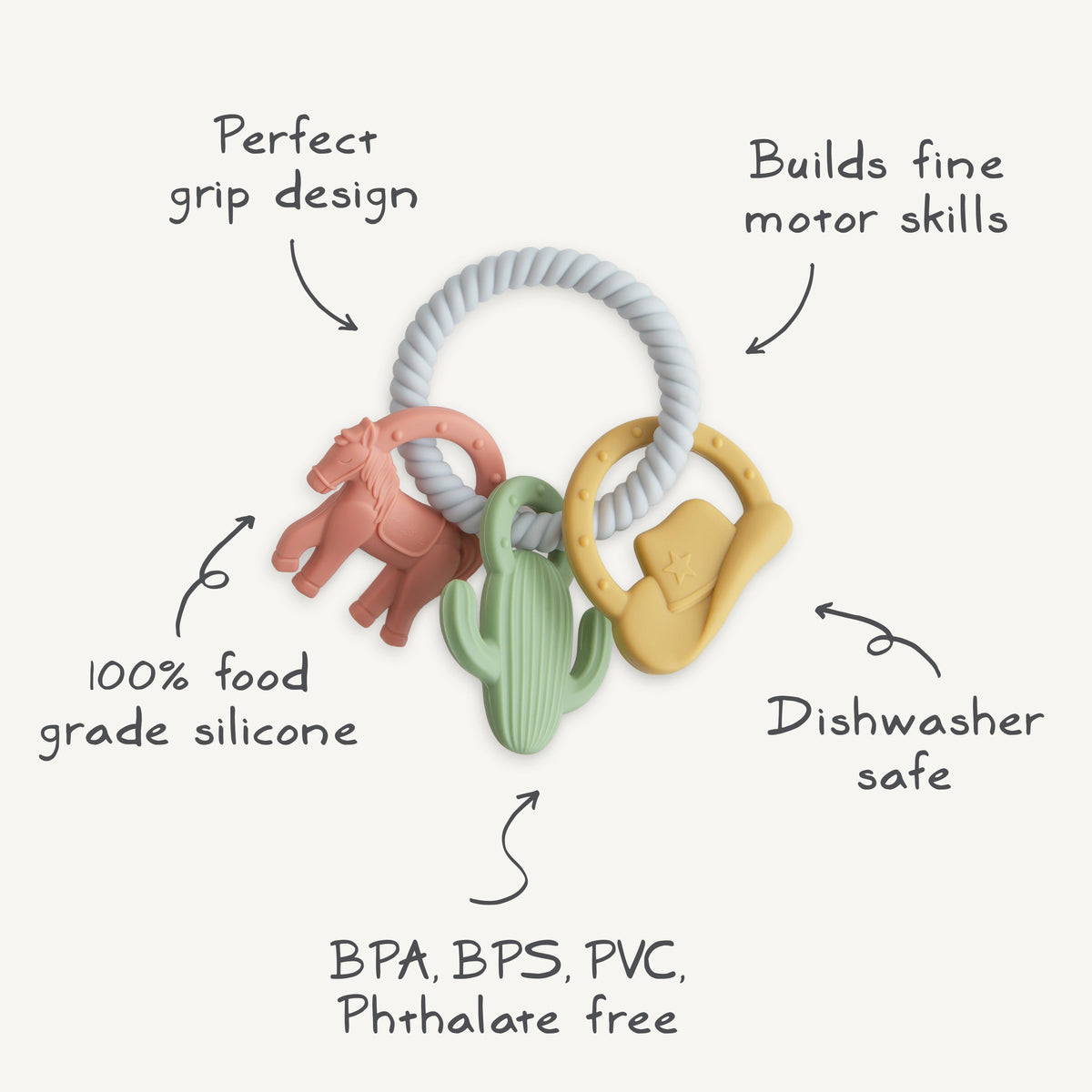 Perfect grip design

Builds fine motor skills

100% food grade silicone

Dishwasher safe

BPA, BPS, PVC, Phthalate free